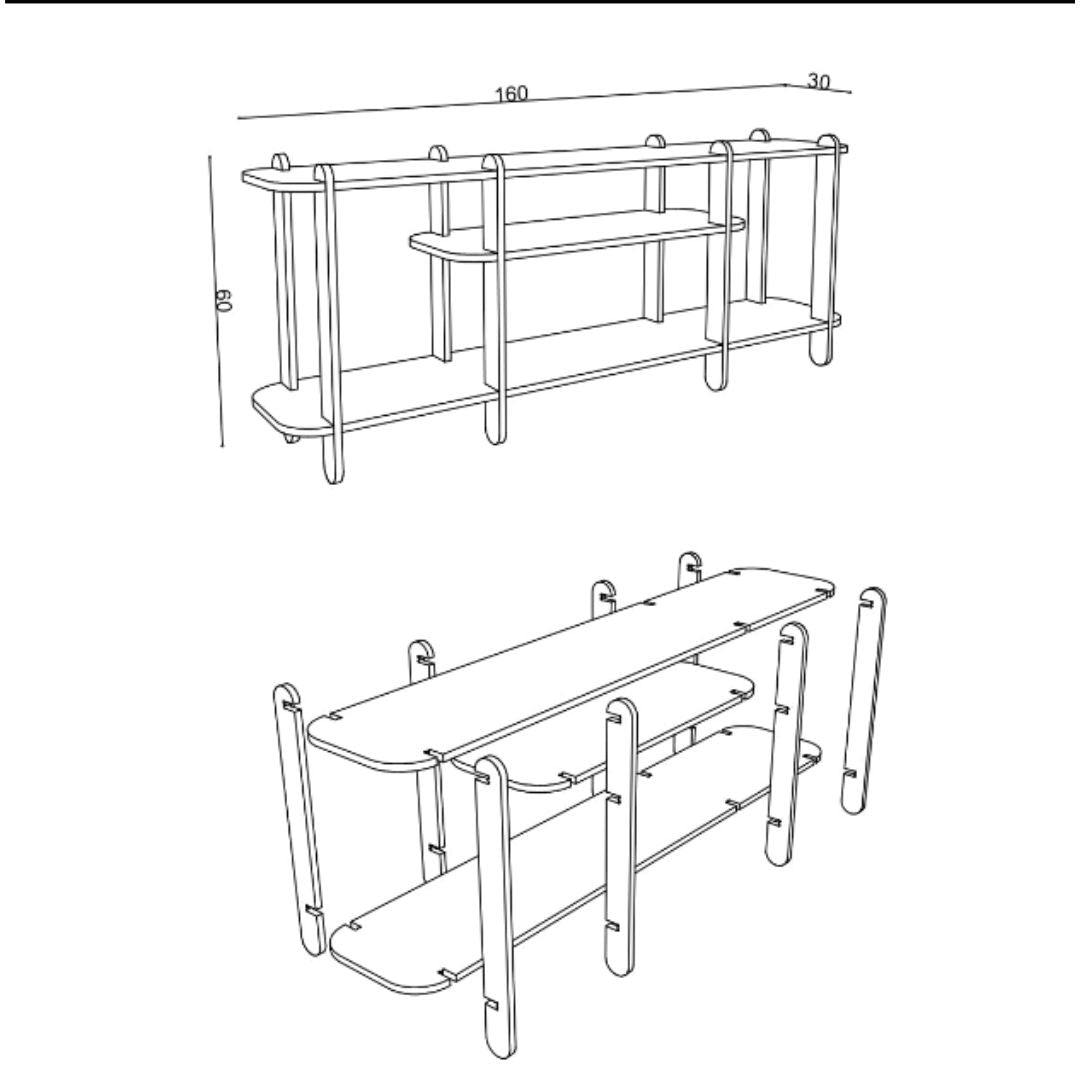 160

30

60